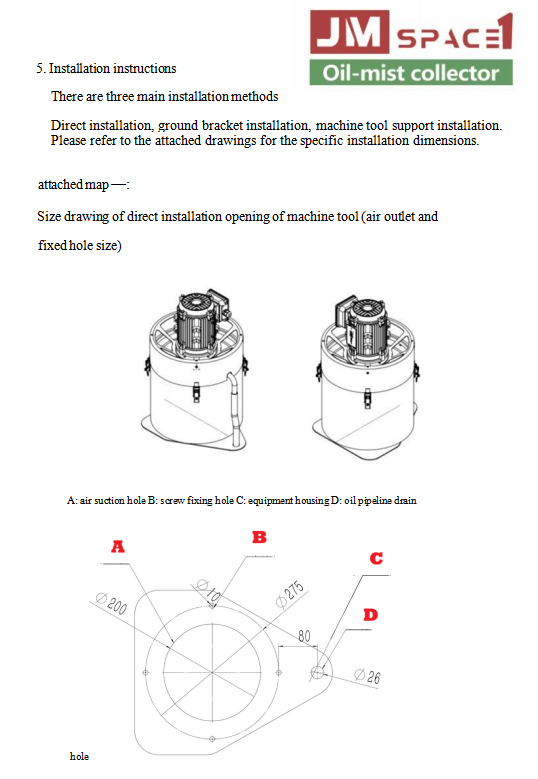 JM SPACE1
Oil-mist collector

5. Installation instructions

There are three main installation methods

Direct installation, ground bracket installation, machine tool support installation. Please refer to the attached drawings for the specific installation dimensions.

attached map —:

Size drawing of direct installation opening of machine tool (air outlet and fixed hole size)

A: air suction hole B: screw fixing hole C: equipment housing D: oil pipeline drain

A

B

C

D

$\varnothing 200$

$\varnothing 10$

$\varnothing 275$

80

$\varnothing 26$

hole