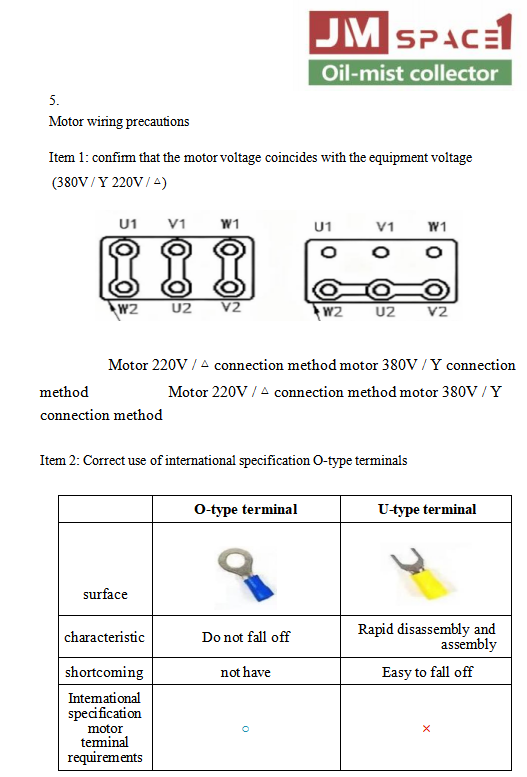 JM SPACE1
Oil-mist collector

5.
Motor wiring precautions

Item 1: confirm that the motor voltage coincides with the equipment voltage (380V / Y 220V / △)

U1 V1 W1
W2 U2 V2

U1 V1 W1
W2 U2 V2

Motor 220V / △ connection method motor 380V / Y connection method Motor 220V / △ connection method motor 380V / Y connection method

Item 2: Correct use of international specification O-type terminals

| | O-type terminal | U-type terminal |
|---|---|---|
| surface | | |
| characteristic | Do not fall off | Rapid disassembly and assembly |
| shortcoming | not have | Easy to fall off |
| International specification motor terminal requirements | ○ | × |